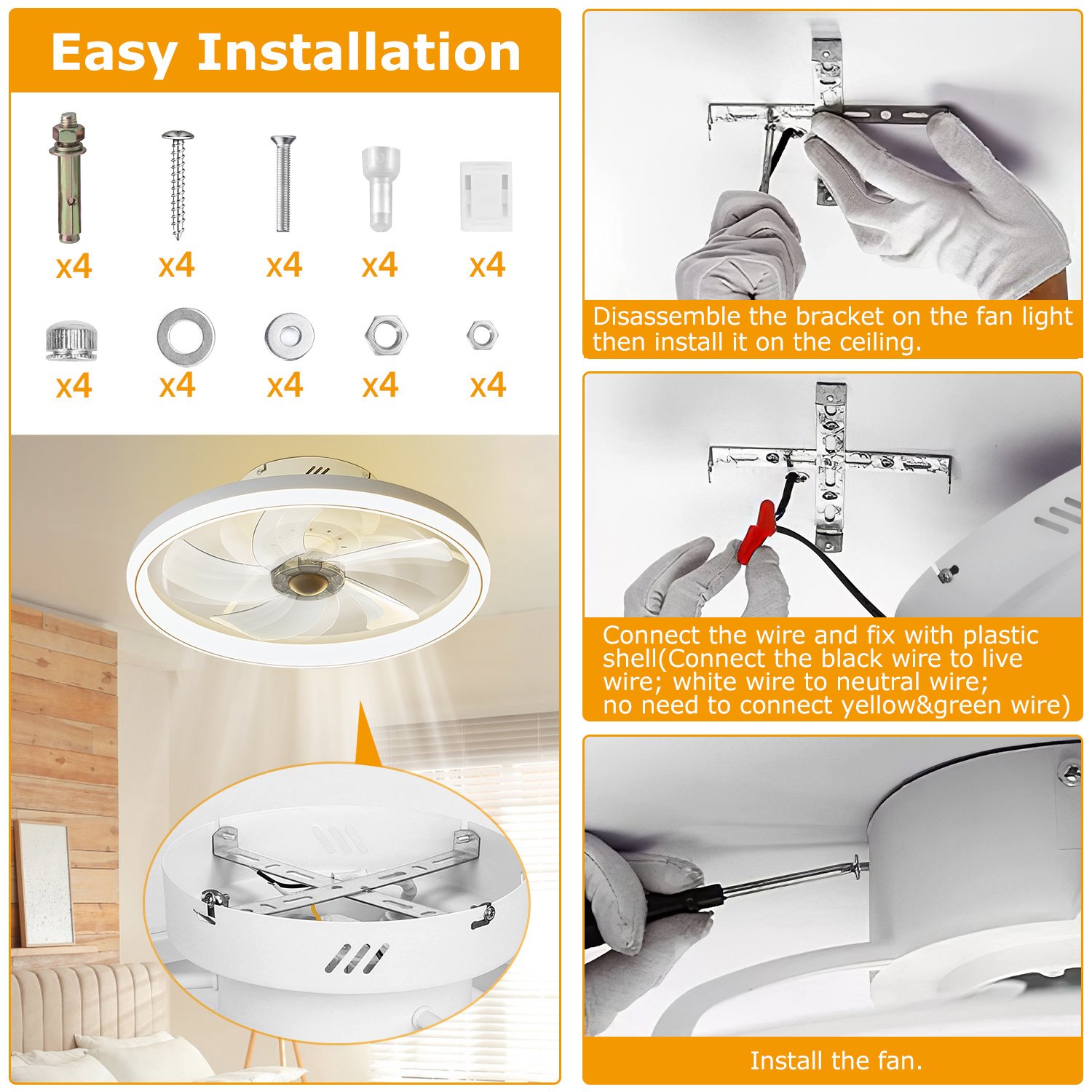 Easy Installation

x4 x4 x4 x4 x4

x4 x4 x4 x4 x4

Disassemble the bracket on the fan light then install it on the ceiling.

Connect the wire and fix with plastic shell(Connect the black wire to live wire; white wire to neutral wire; no need to connect yellow&green wire)

Install the fan.